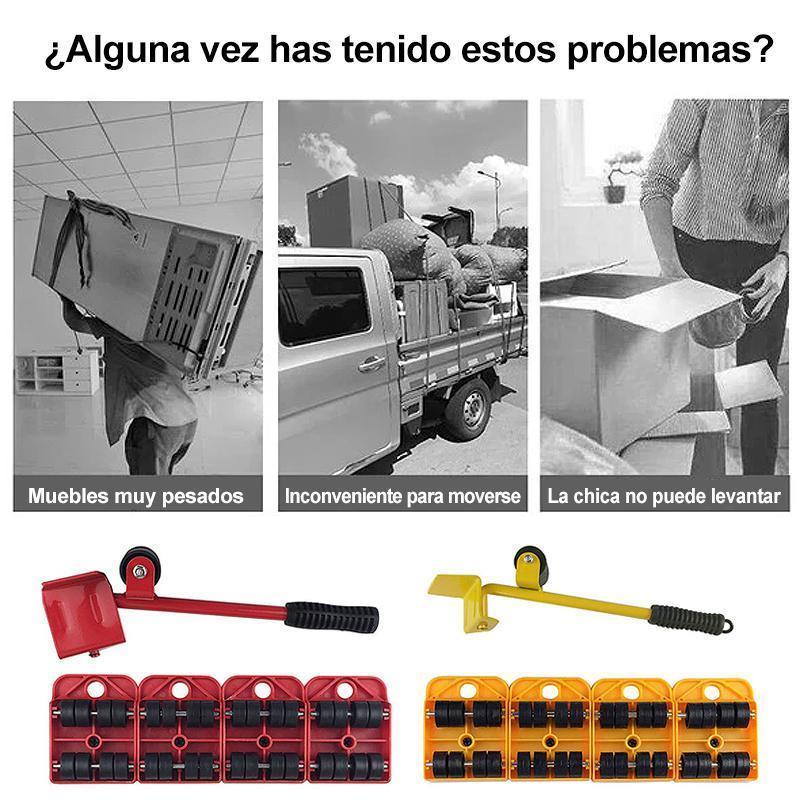 ¿Alguna vez has tenido estos problemas?

Muebles muy pesados

Inconveniente para moverse

La chica no puede levantar