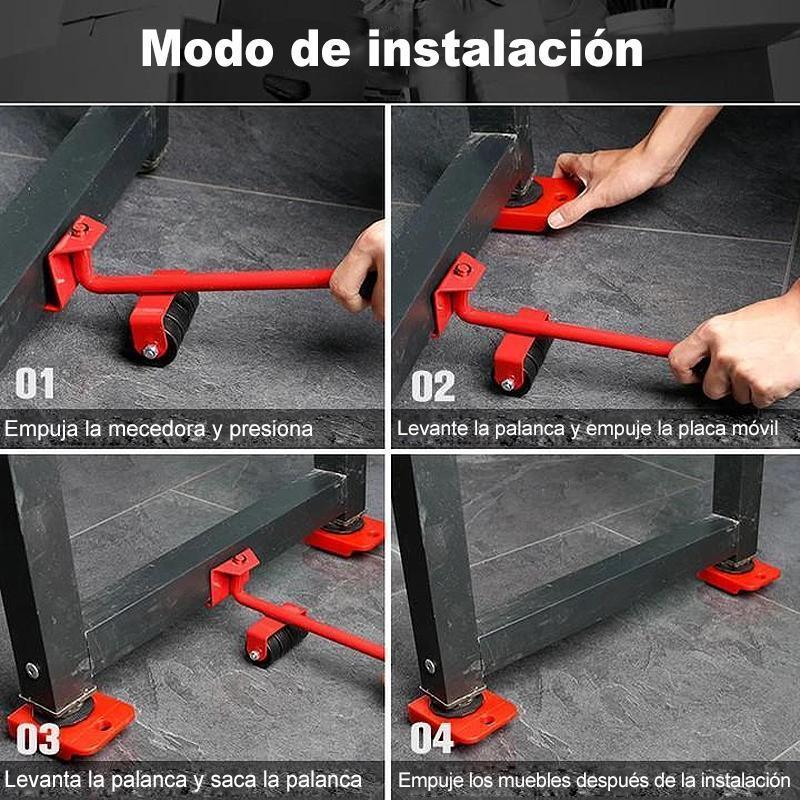 Modo de instalación

01

Empuja la mecedora y presiona

02

Levante la palanca y empuje la placa móvil

03

Levanta la palanca y saca la palanca

04

Empuje los muebles después de la instalación