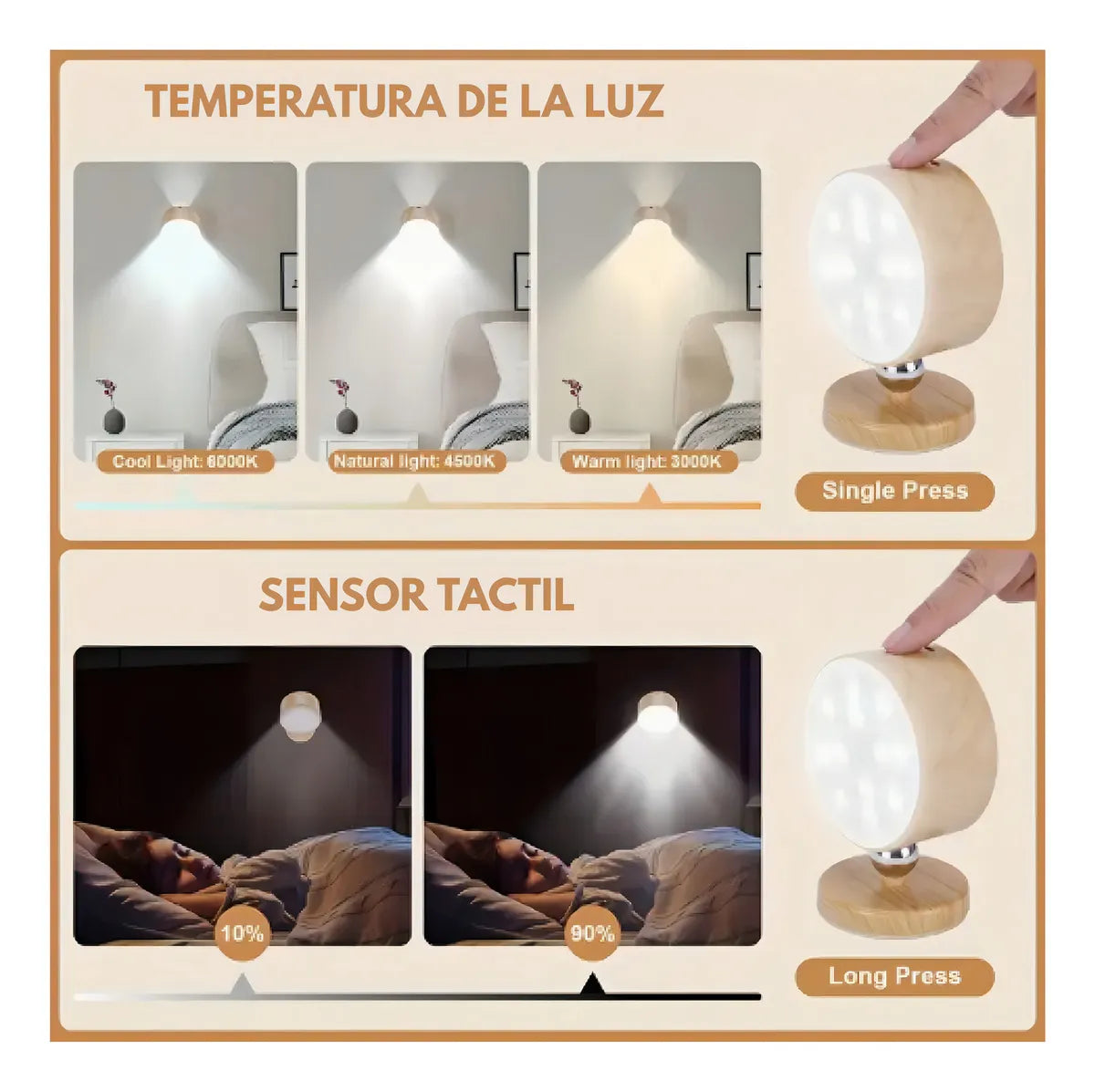 TEMPERATURA DE LA LUZ

Cool Light: 6000K

Natural light: 4500K

Warm light: 3000K

Single Press

SENSOR TACTIL

10%

90%

Long Press