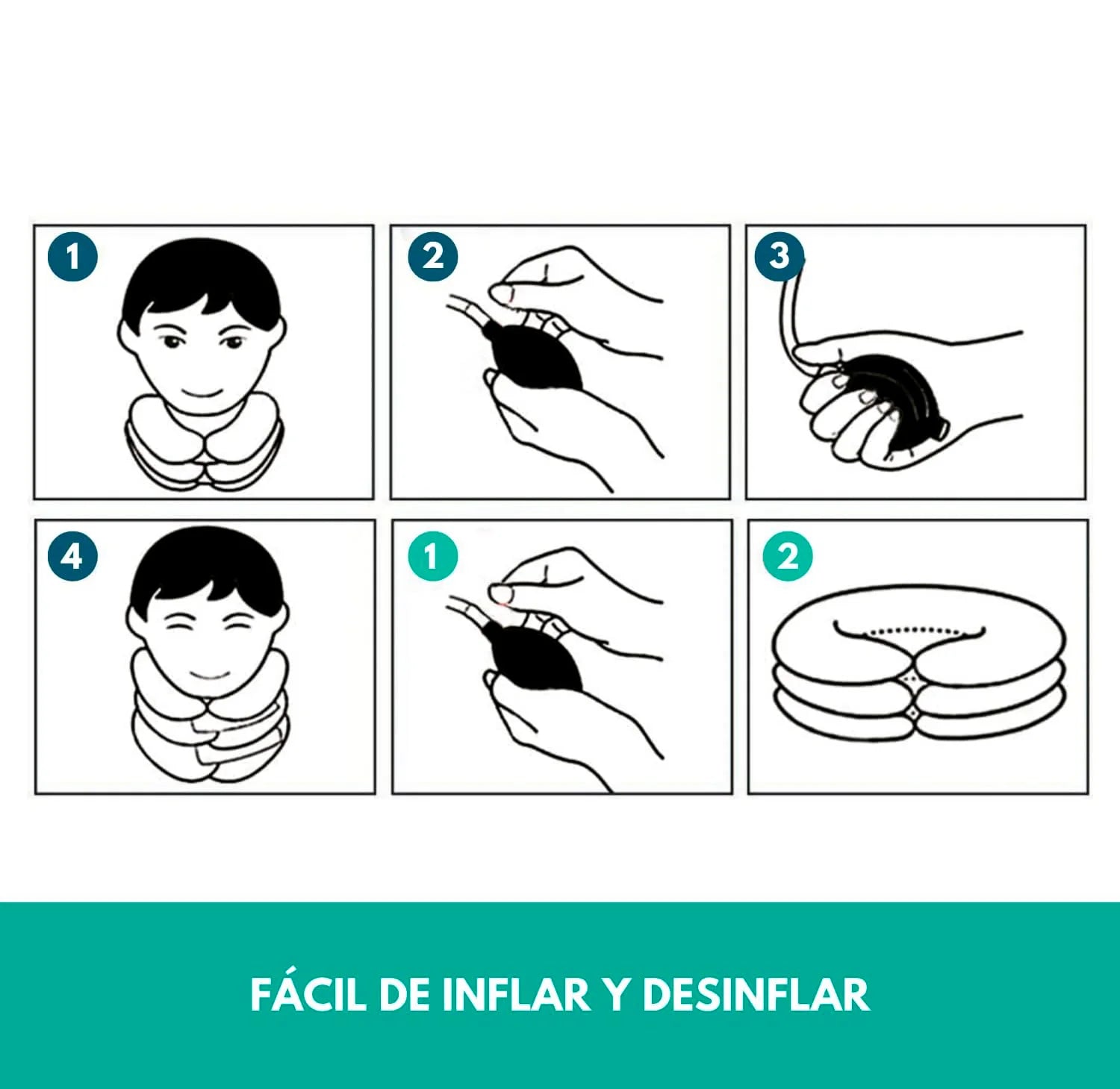 1

2

3

4

1

2

FÁCIL DE INFLAR Y DESINFLAR