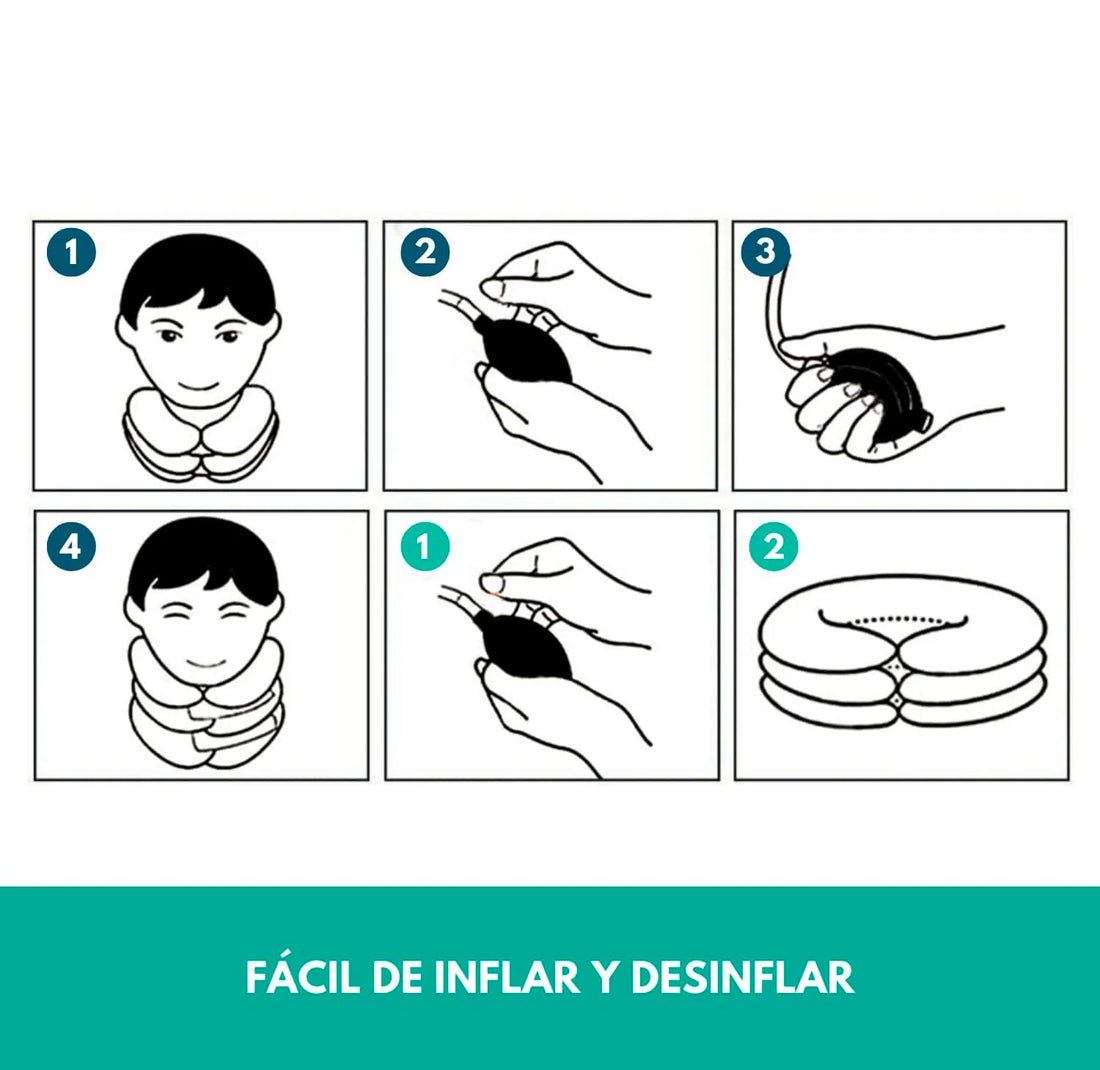 1

2

3

4

1

2

FÁCIL DE INFLAR Y DESINFLAR