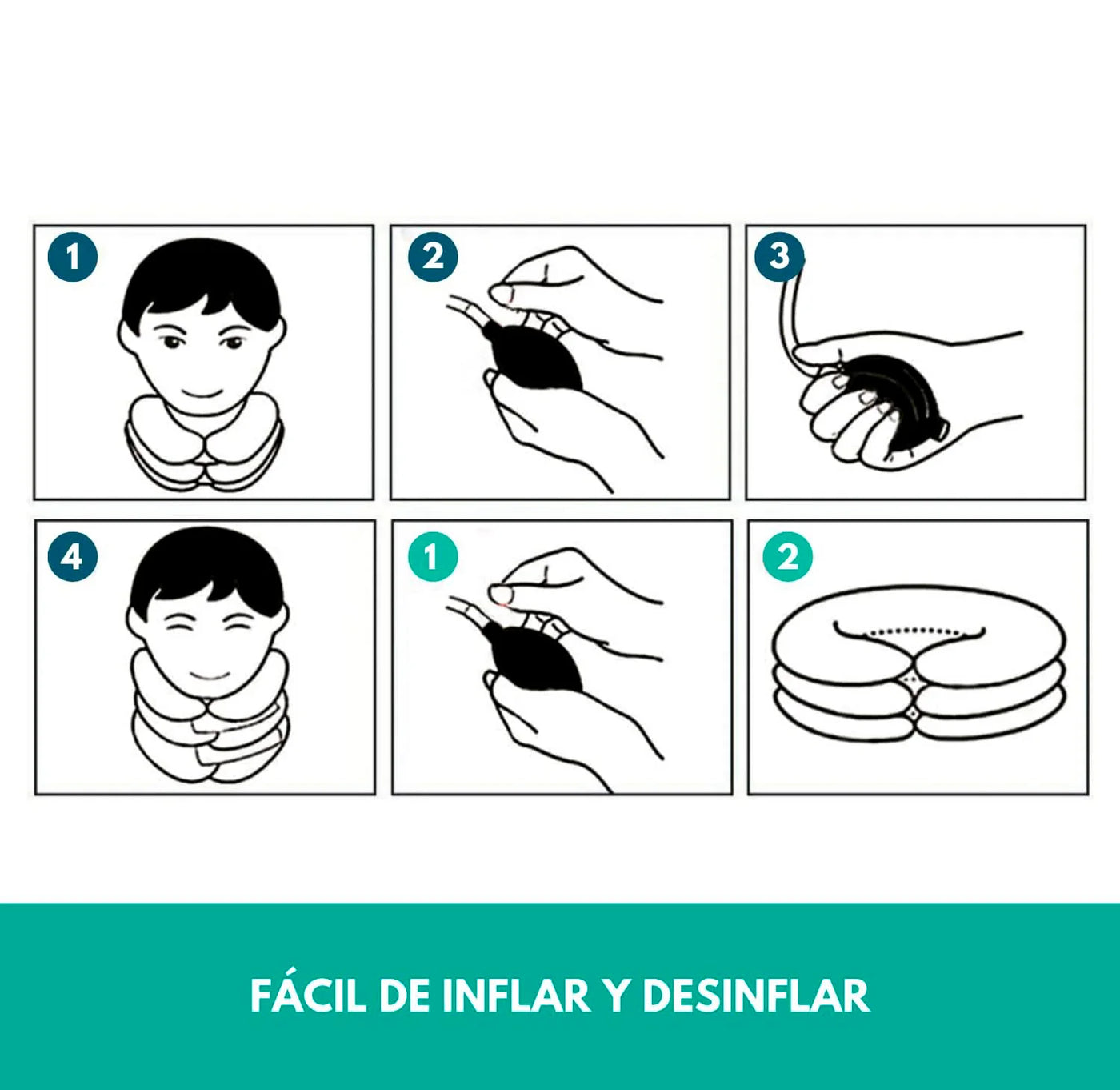 1

2

3

4

1

2

FÁCIL DE INFLAR Y DESINFLAR