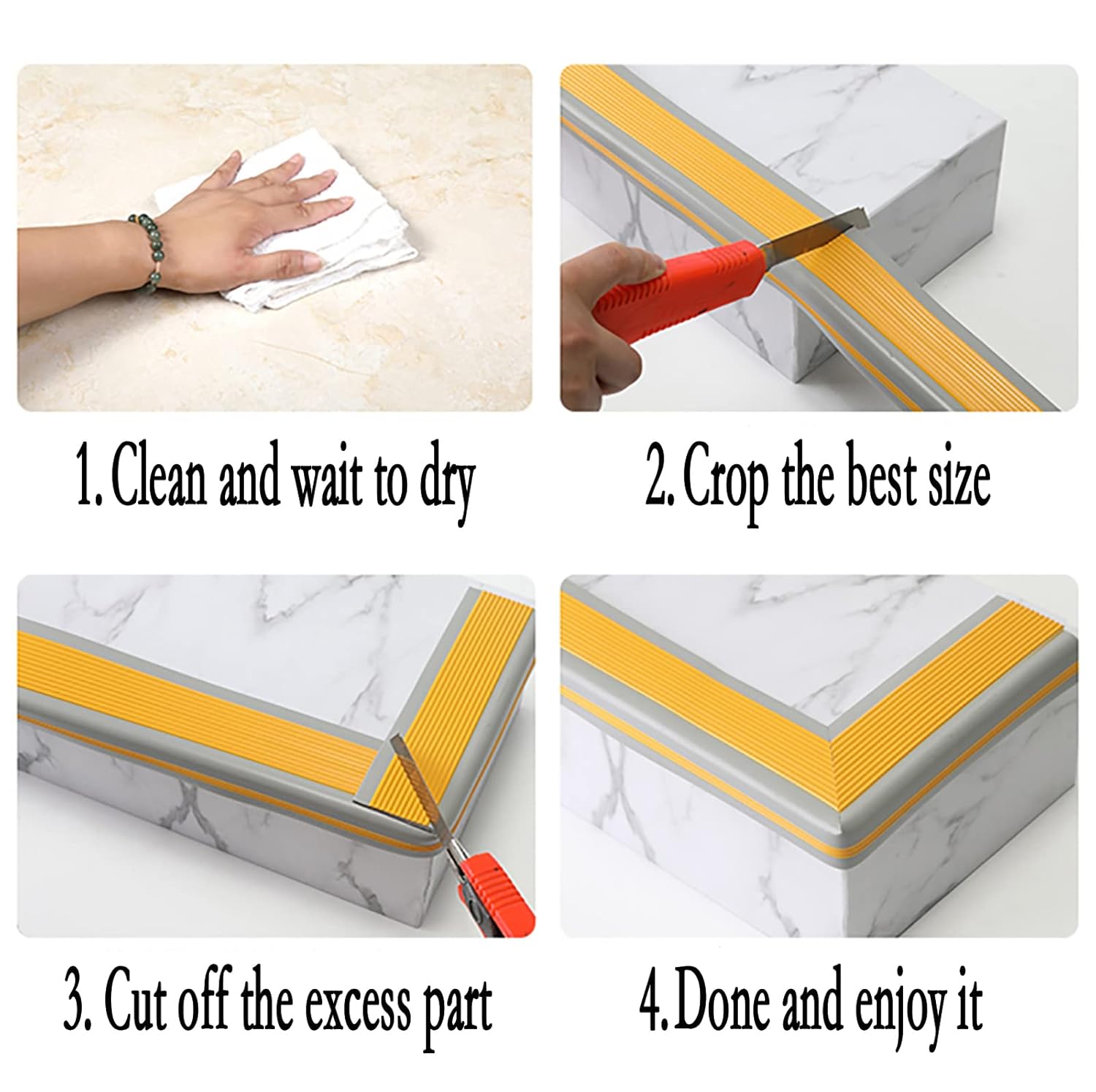 1. Clean and wait to dry

2. Crop the best size

3. Cut off the excess part

4. Done and enjoy it