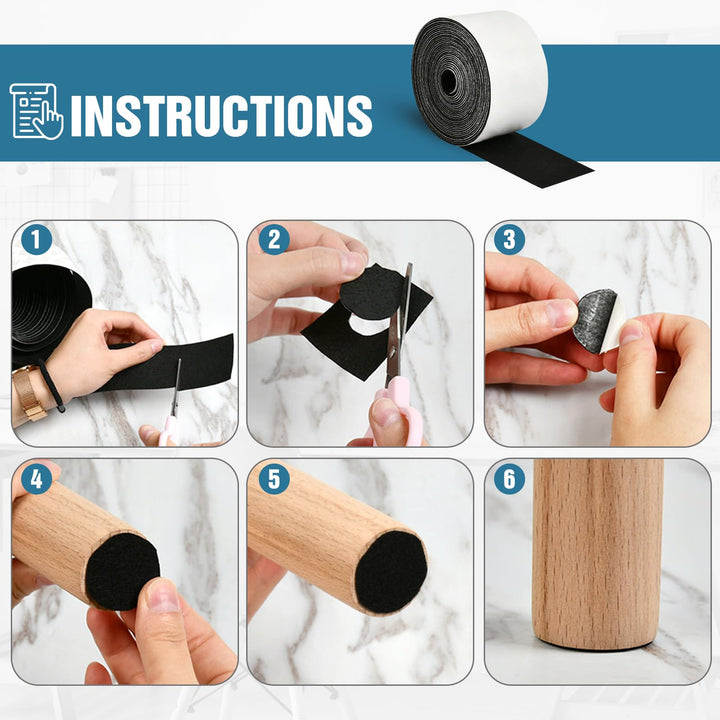 INSTRUCTIONS

1

2

3

4

5

6