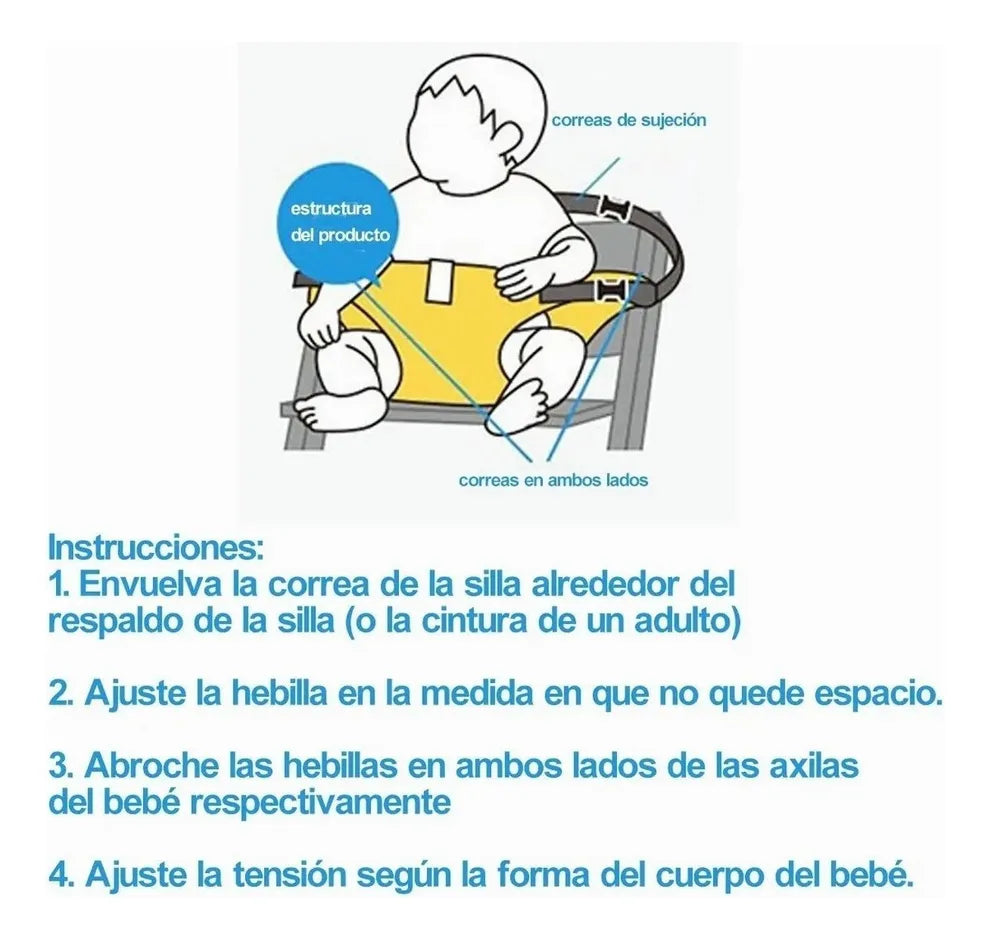 correas de sujeción

estructura del producto

correas en ambos lados

Instrucciones:
1. Envuelva la correa de la silla alrededor del respaldo de la silla (o la cintura de un adulto)

2. Ajuste la hebilla en la medida en que no quede espacio.

3. Abroche las hebillas en ambos lados de las axilas del bebé respectivamente

4. Ajuste la tensión según la forma del cuerpo del bebé.